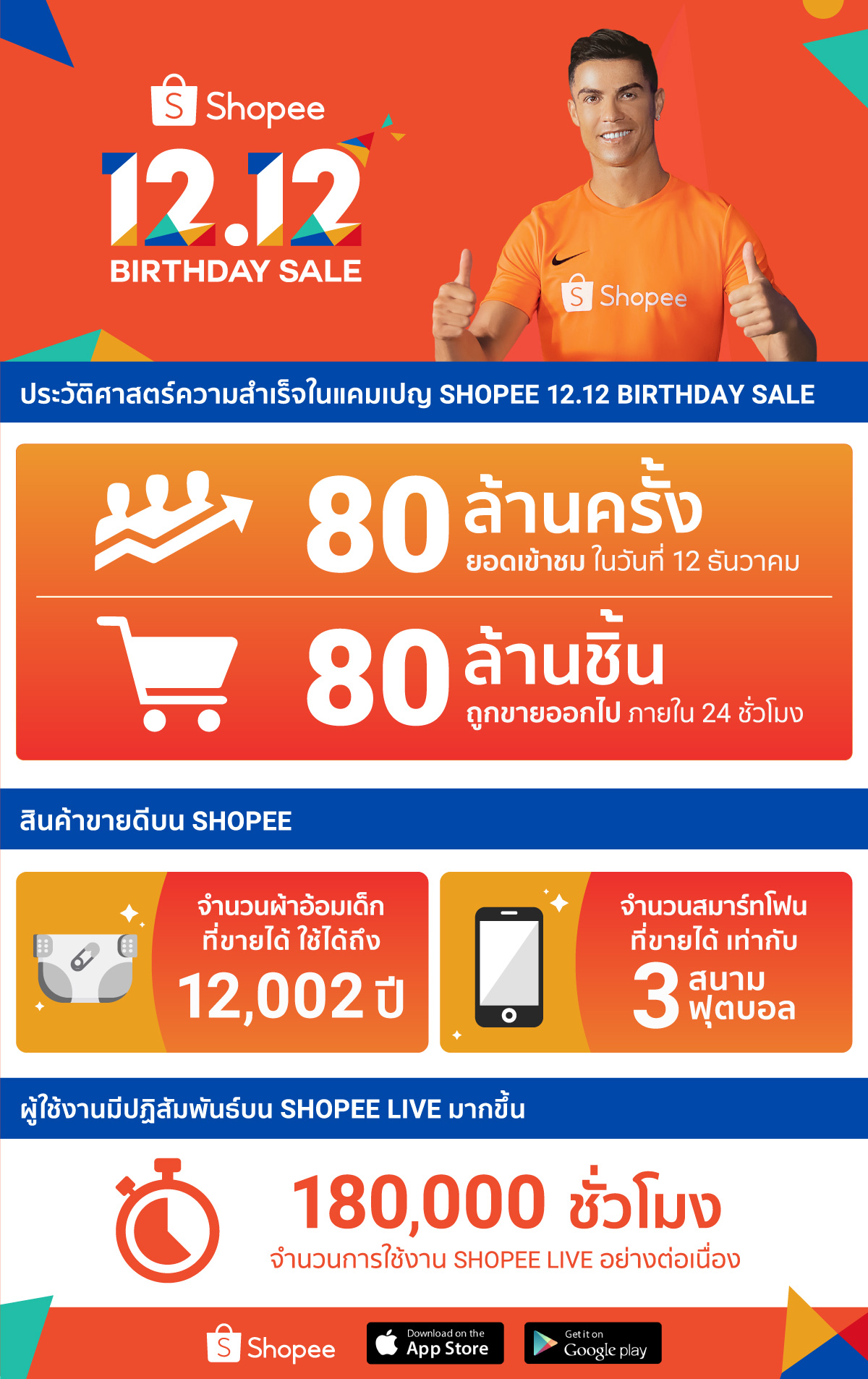 Shopee
12.12
BIRTHDAY SALE

Shopee

ประวัติศาสตร์ความสำเร็จในแคมเปญ SHOPEE 12.12 BIRTHDAY SALE

80 ล้านครั้ง
ยอดเข้าชม ในวันที่ 12 ธันวาคม

80 ล้านชิ้น
ถูกขายออกไป ภายใน 24 ชั่วโมง

สินค้าขายดีบน SHOPEE

จำนวนผ้าอ้อมเด็ก ที่ขายได้ ใช้ได้ถึง
12,002 ปี

จำนวนสมาร์ทโฟน ที่ขายได้ เท่ากับ
3 สนาม ฟุตบอล

ผู้ใช้งานมีปฏิสัมพันธ์บน SHOPEE LIVE มากขึ้น

180,000 ชั่วโมง
จำนวนการใช้งาน SHOPEE LIVE อย่างต่อเนื่อง

Shopee
Download on the App Store
Get it on Google play